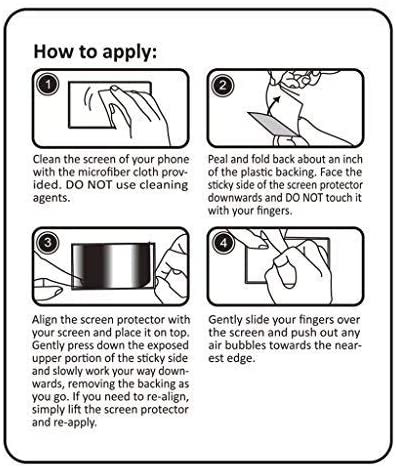 How to apply:

1

Clean the screen of your phone with the microfiber cloth provided. DO NOT use cleaning agents.

2

Peal and fold back about an inch of the plastic backing. Face the sticky side of the screen protector downwards and DO NOT touch it with your fingers.

3

Align the screen protector with your screen and place it on top. Gently press down the exposed upper portion of the sticky side and slowly work your way downwards, removing the backing as you go. If you need to re-align, simply lift the screen protector and re-apply.

4

Gently slide your fingers over the screen and push out any air bubbles towards the nearest edge.